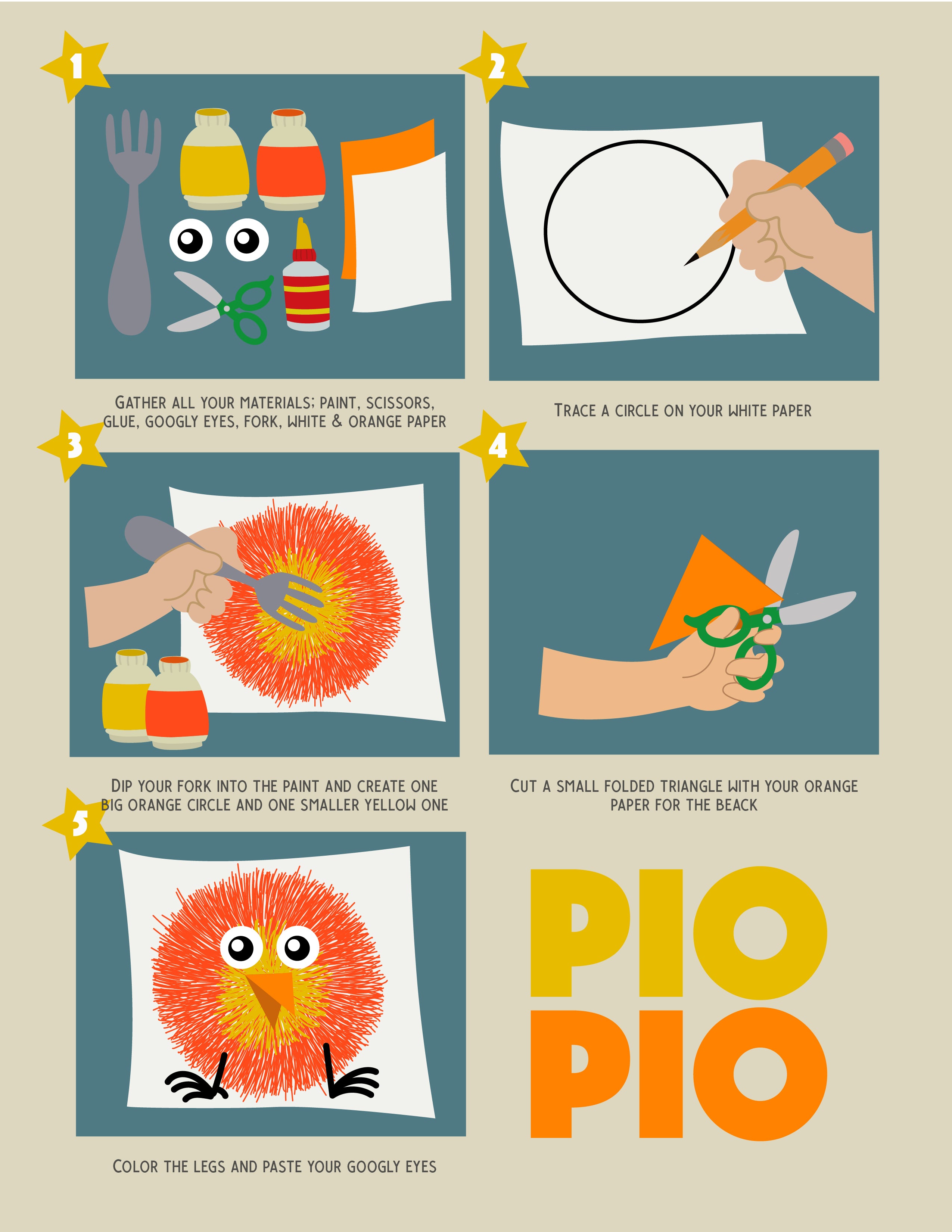 1

GATHER ALL YOUR MATERIALS; PAINT, SCISSORS, GLUE, GOOGLY EYES, FORK, WHITE & ORANGE PAPER

2

TRACE A CIRCLE ON YOUR WHITE PAPER

3

DIP YOUR FORK INTO THE PAINT AND CREATE ONE BIG ORANGE CIRCLE AND ONE SMALLER YELLOW ONE

4

CUT A SMALL FOLDED TRIANGLE WITH YOUR ORANGE PAPER FOR THE BEACK

5

COLOR THE LEGS AND PASTE YOUR GOOGLY EYES

PIO
PIO