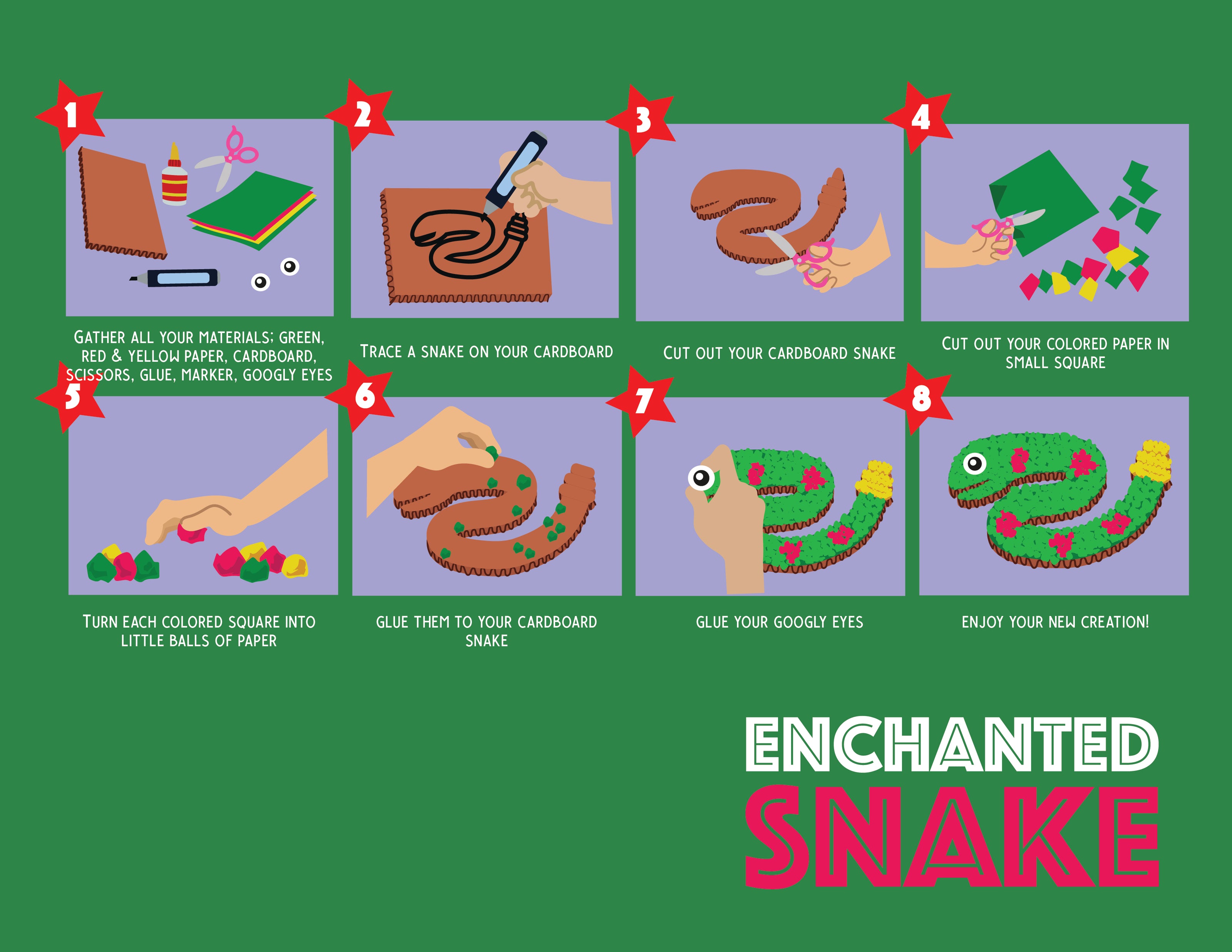 1

GATHER ALL YOUR MATERIALS; GREEN, RED & YELLOW PAPER, CARDBOARD, SCISSORS, GLUE, MARKER, GOOGLY EYES

2

TRACE A SNAKE ON YOUR CARDBOARD

3

CUT OUT YOUR CARDBOARD SNAKE

4

CUT OUT YOUR COLORED PAPER IN SMALL SQUARE

5

TURN EACH COLORED SQUARE INTO LITTLE BALLS OF PAPER

6

GLUE THEM TO YOUR CARDBOARD SNAKE

7

GLUE YOUR GOOGLY EYES

8

ENJOY YOUR NEW CREATION!

ENCHANTED
SNAKE