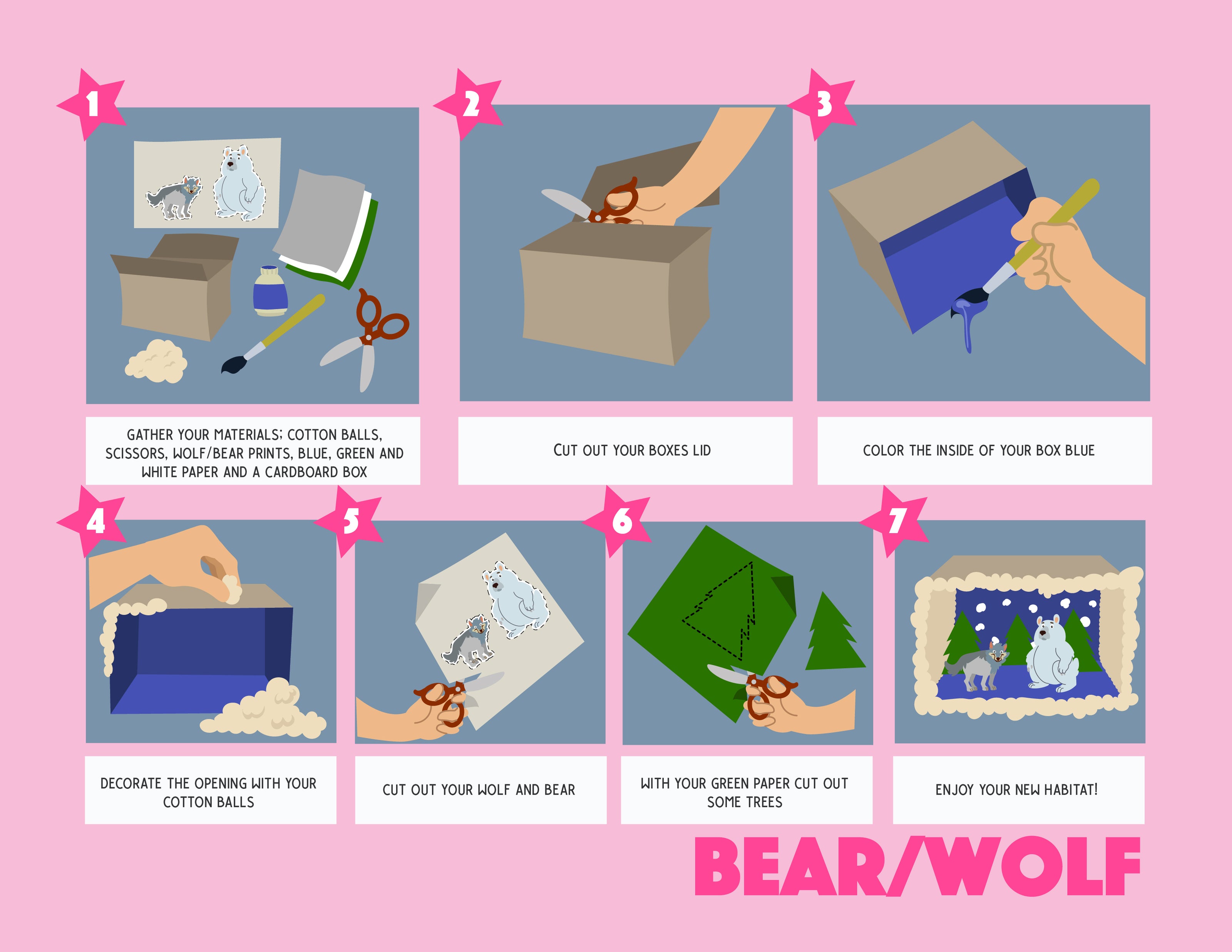 1

GATHER YOUR MATERIALS; COTTON BALLS, SCISSORS, WOLF/BEAR PRINTS, BLUE, GREEN AND WHITE PAPER AND A CARDBOARD BOX

2

CUT OUT YOUR BOXES LID

3

COLOR THE INSIDE OF YOUR BOX BLUE

4

DECORATE THE OPENING WITH YOUR COTTON BALLS

5

CUT OUT YOUR WOLF AND BEAR

6

WITH YOUR GREEN PAPER CUT OUT SOME TREES

7

ENJOY YOUR NEW HABITAT!

BEAR/WOLF