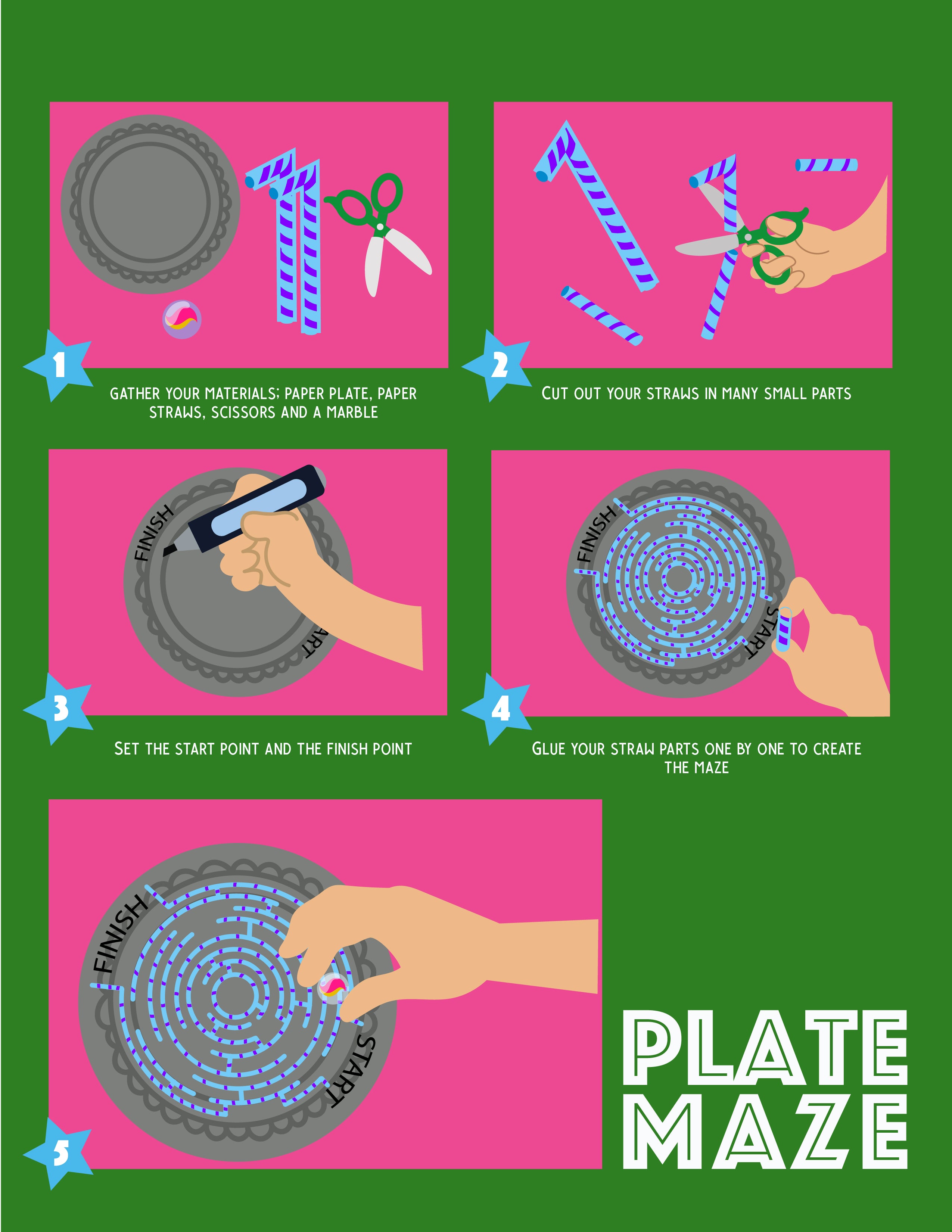 1

GATHER YOUR MATERIALS; PAPER PLATE, PAPER STRAWS, SCISSORS AND A MARBLE

2

CUT OUT YOUR STRAWS IN MANY SMALL PARTS

FINISH

ART

3

SET THE START POINT AND THE FINISH POINT

FINISH

START

4

GLUE YOUR STRAW PARTS ONE BY ONE TO CREATE THE MAZE

FINISH

START

5

PLATE MAZE