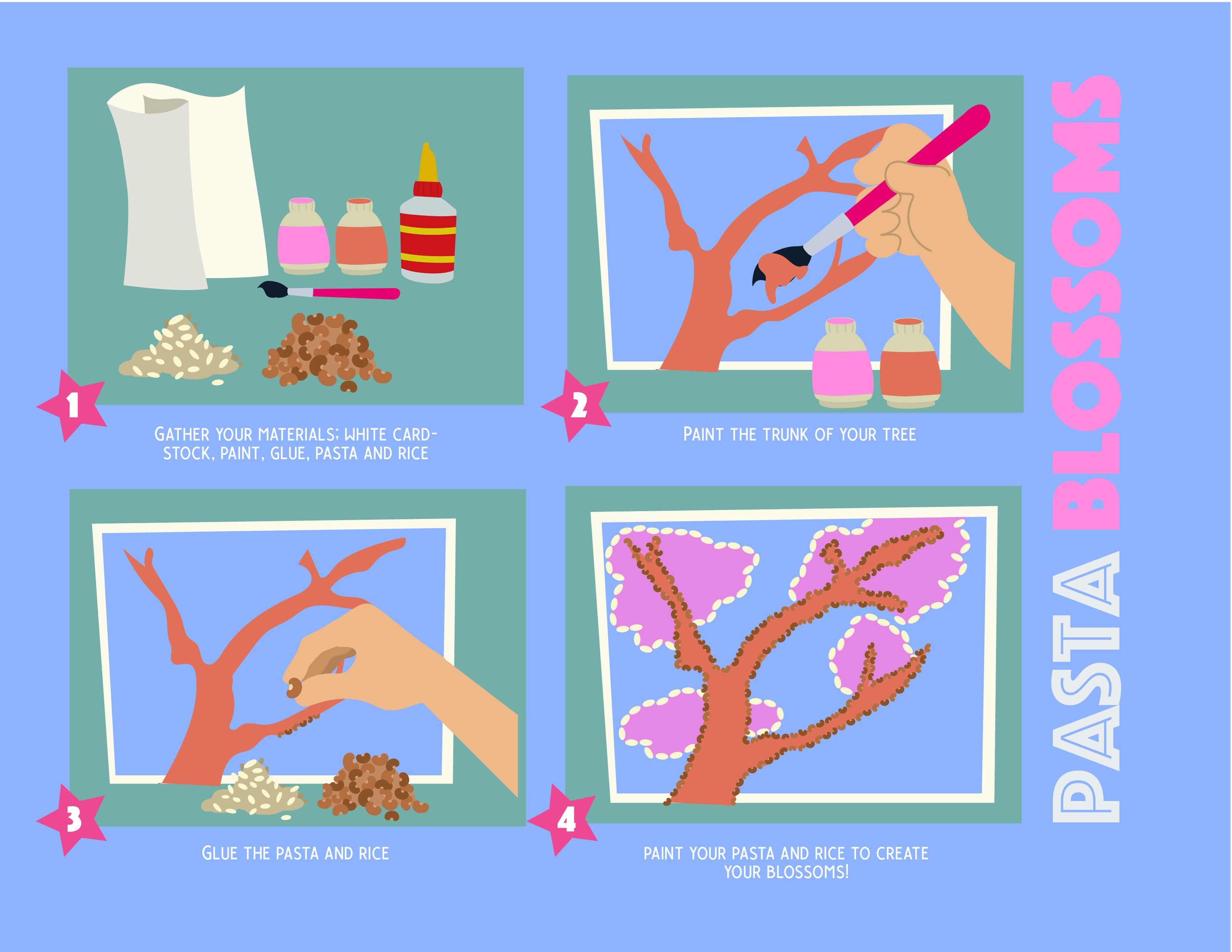 PASTA BLOSSOMS

1

GATHER YOUR MATERIALS; WHITE CARDSTOCK, PAINT, GLUE, PASTA AND RICE

2

PAINT THE TRUNK OF YOUR TREE

3

GLUE THE PASTA AND RICE

4

PAINT YOUR PASTA AND RICE TO CREATE YOUR BLOSSOMS!