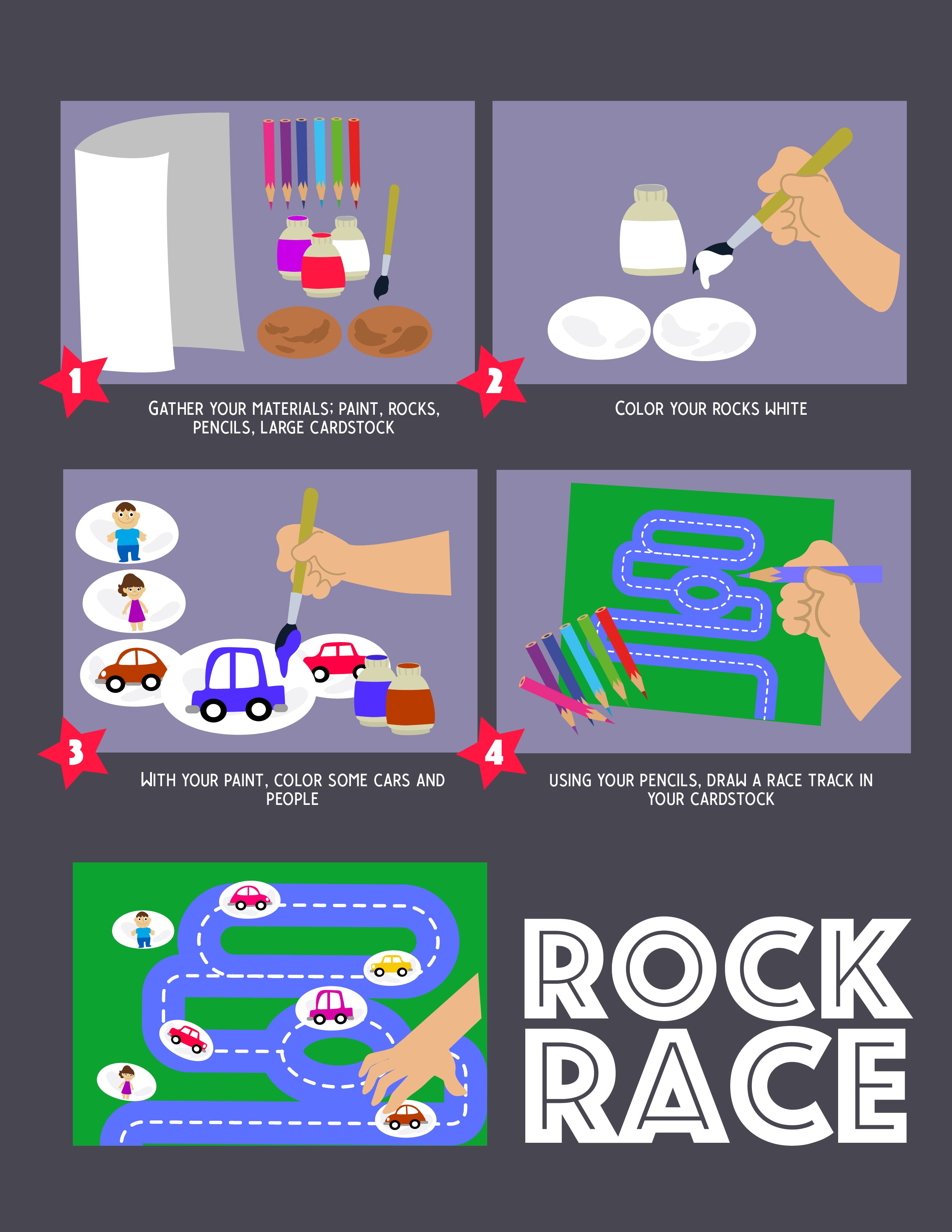 1

GATHER YOUR MATERIALS; PAINT, ROCKS, PENCILS, LARGE CARDSTOCK

2

COLOR YOUR ROCKS WHITE

3

WITH YOUR PAINT, COLOR SOME CARS AND PEOPLE

4

USING YOUR PENCILS, DRAW A RACE TRACK IN YOUR CARDSTOCK

ROCK RACE