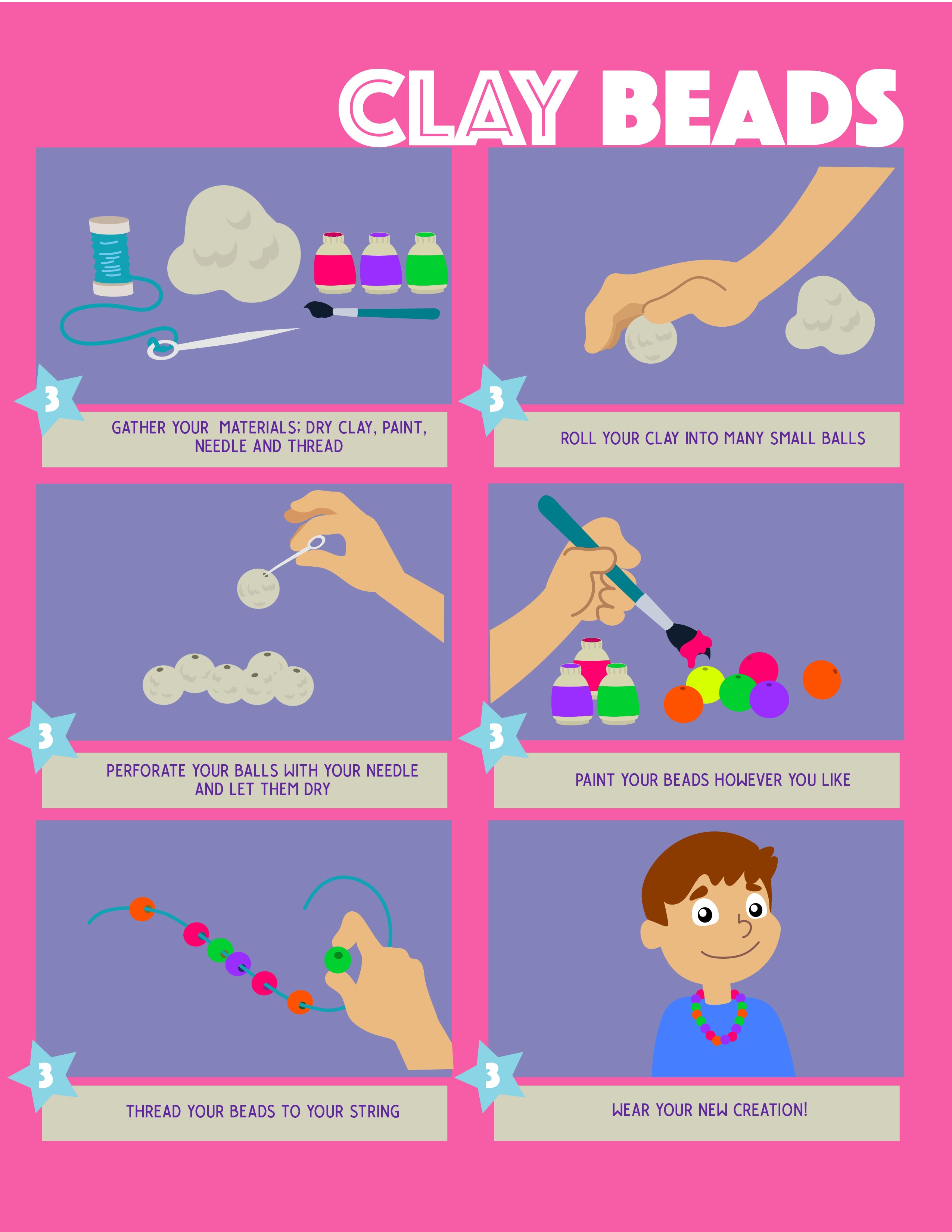 CLAY BEADS

3

GATHER YOUR MATERIALS; DRY CLAY, PAINT, NEEDLE AND THREAD

3

ROLL YOUR CLAY INTO MANY SMALL BALLS

3

PERFORATE YOUR BALLS WITH YOUR NEEDLE AND LET THEM DRY

3

PAINT YOUR BEADS HOWEVER YOU LIKE

3

THREAD YOUR BEADS TO YOUR STRING

3

WEAR YOUR NEW CREATION!