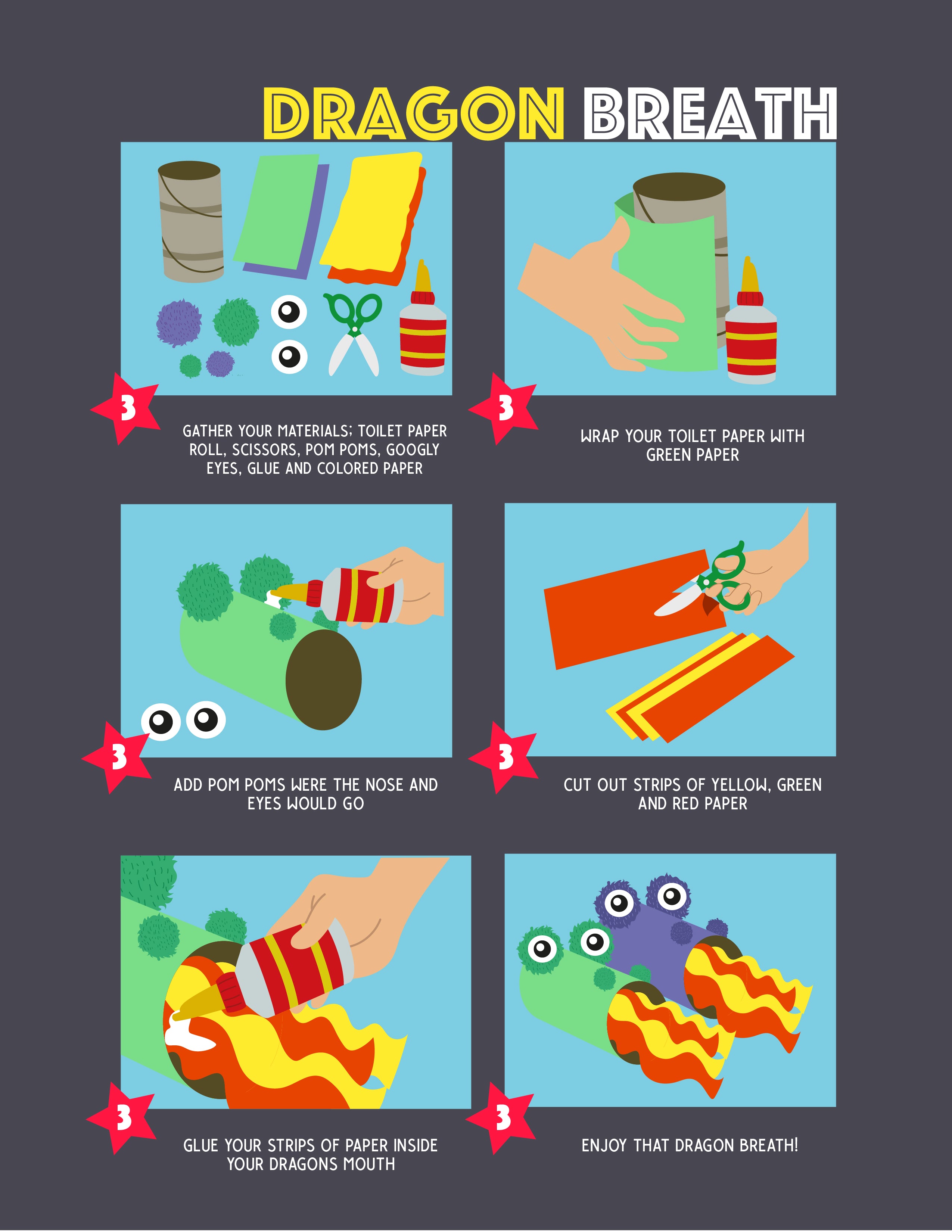 DRAGON BREATH

3

GATHER YOUR MATERIALS; TOILET PAPER ROLL, SCISSORS, POM POMS, GOOGLY EYES, GLUE AND COLORED PAPER

3

WRAP YOUR TOILET PAPER WITH GREEN PAPER

3

ADD POM POMS WERE THE NOSE AND EYES WOULD GO

3

CUT OUT STRIPS OF YELLOW, GREEN AND RED PAPER

3

GLUE YOUR STRIPS OF PAPER INSIDE YOUR DRAGONS MOUTH

3

ENJOY THAT DRAGON BREATH!