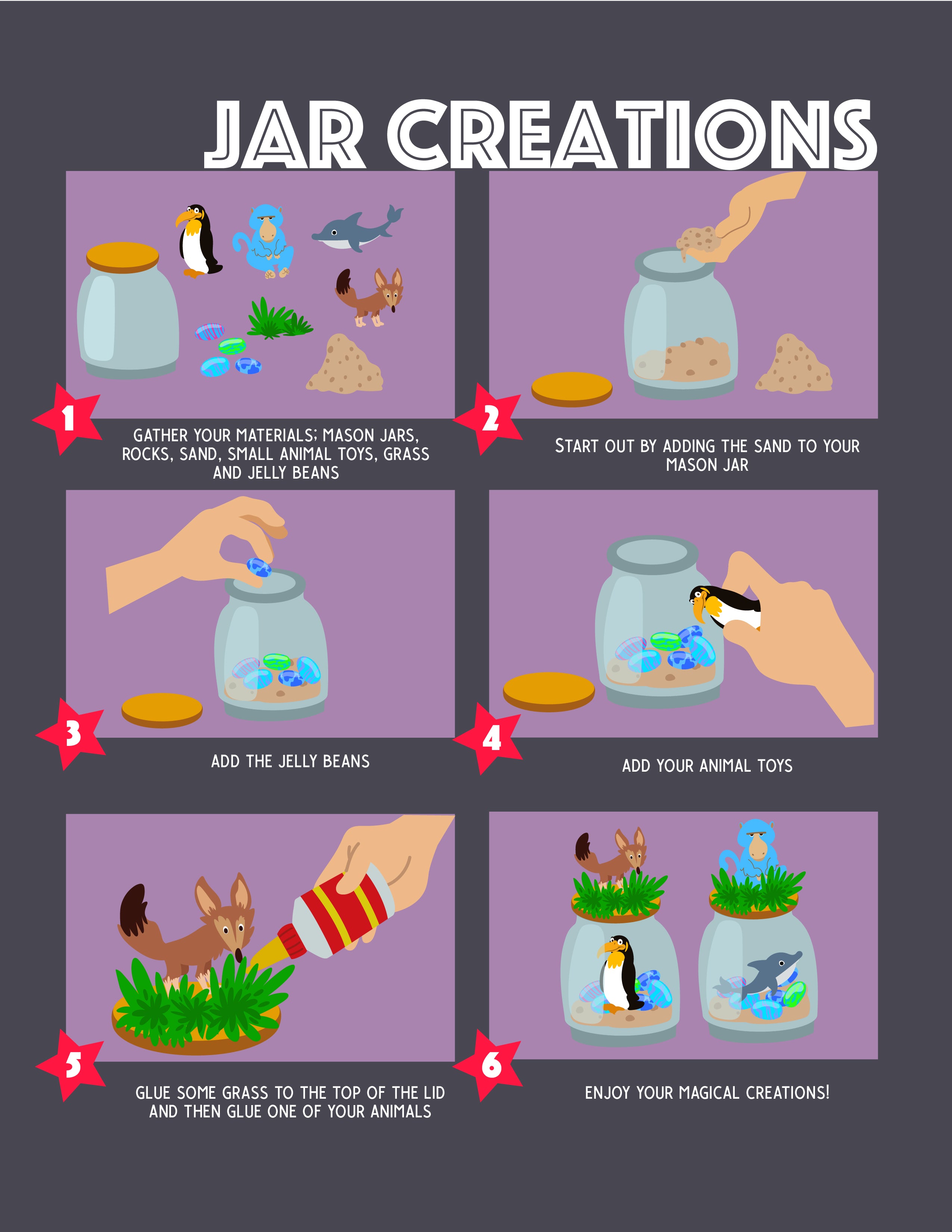 JAR CREATIONS

1

GATHER YOUR MATERIALS; MASON JARS, ROCKS, SAND, SMALL ANIMAL TOYS, GRASS AND JELLY BEANS

2

START OUT BY ADDING THE SAND TO YOUR MASON JAR

3

ADD THE JELLY BEANS

4

ADD YOUR ANIMAL TOYS

5

GLUE SOME GRASS TO THE TOP OF THE LID AND THEN GLUE ONE OF YOUR ANIMALS

6

ENJOY YOUR MAGICAL CREATIONS!