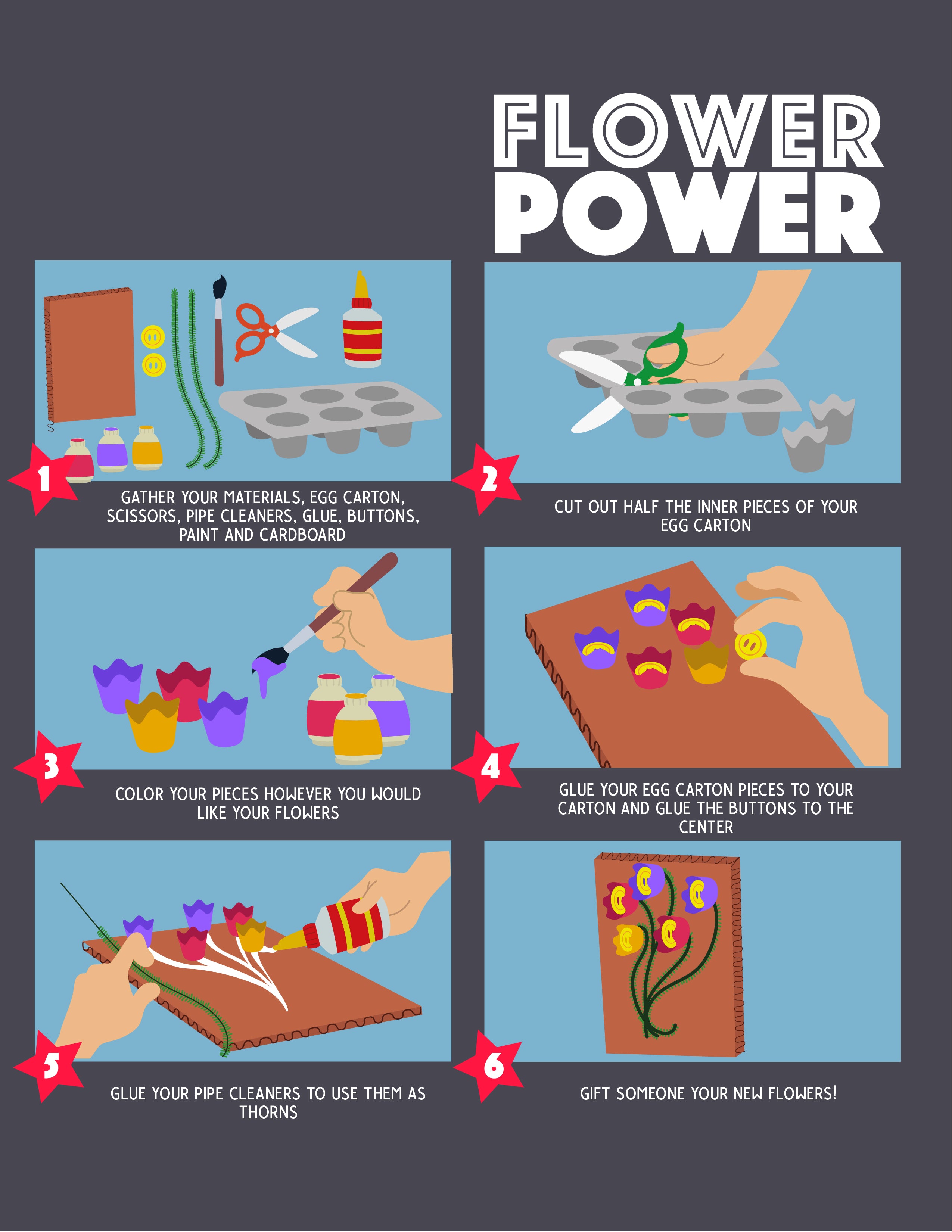 FLOWER POWER

1

GATHER YOUR MATERIALS, EGG CARTON, SCISSORS, PIPE CLEANERS, GLUE, BUTTONS, PAINT AND CARDBOARD

2

CUT OUT HALF THE INNER PIECES OF YOUR EGG CARTON

3

COLOR YOUR PIECES HOWEVER YOU WOULD LIKE YOUR FLOWERS

4

GLUE YOUR EGG CARTON PIECES TO YOUR CARTON AND GLUE THE BUTTONS TO THE CENTER

5

GLUE YOUR PIPE CLEANERS TO USE THEM AS THORNS

6

GIFT SOMEONE YOUR NEW FLOWERS!