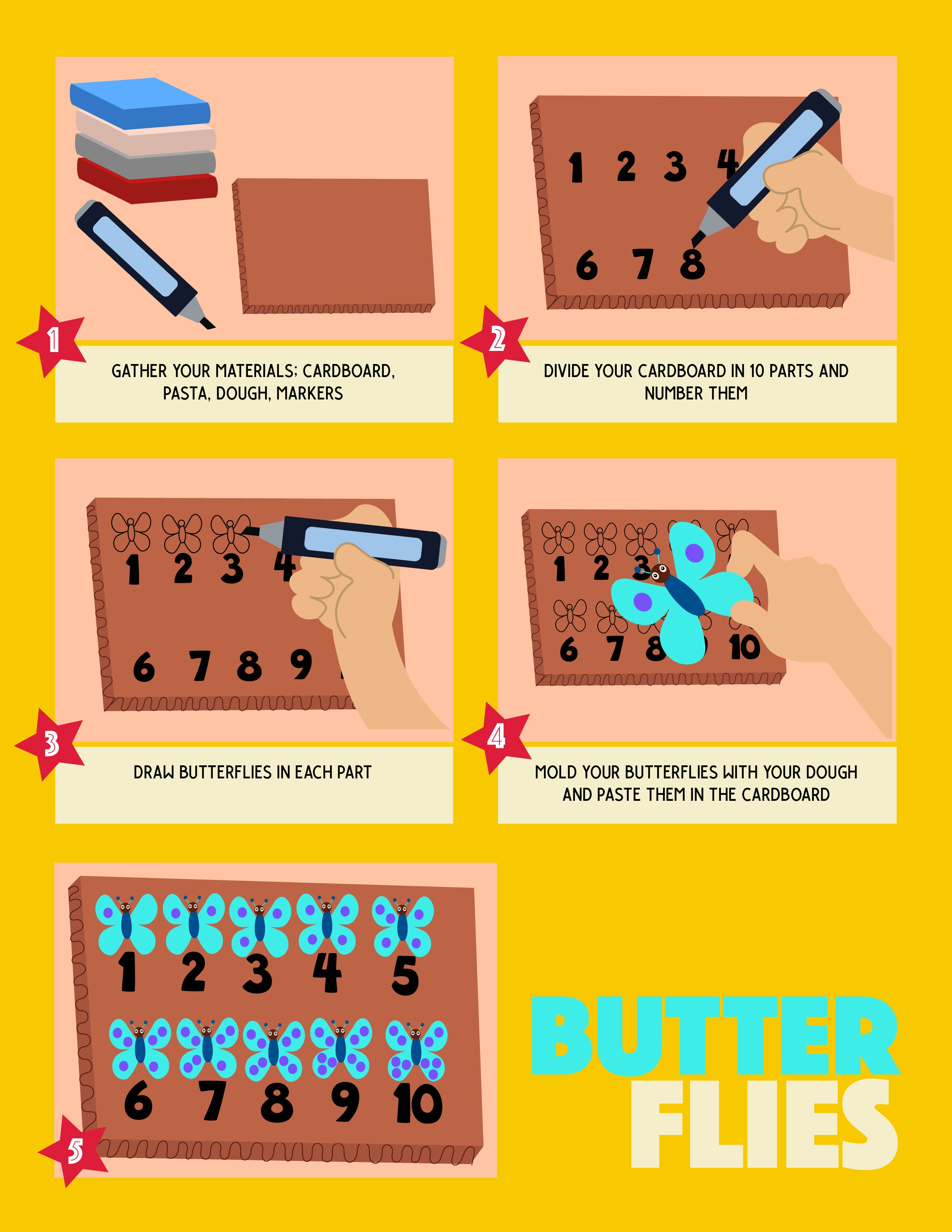 1

GATHER YOUR MATERIALS; CARDBOARD, PASTA, DOUGH, MARKERS

1 2 3 4

6 7 8

2

DIVIDE YOUR CARDBOARD IN 10 PARTS AND NUMBER THEM

1 2 3 4

6 7 8 9

3

DRAW BUTTERFLIES IN EACH PART

1 2 3

6 7 8 10

4

MOLD YOUR BUTTERFLIES WITH YOUR DOUGH AND PASTE THEM IN THE CARDBOARD

1 2 3 4 5

6 7 8 9 10

5

BUTTER FLIES