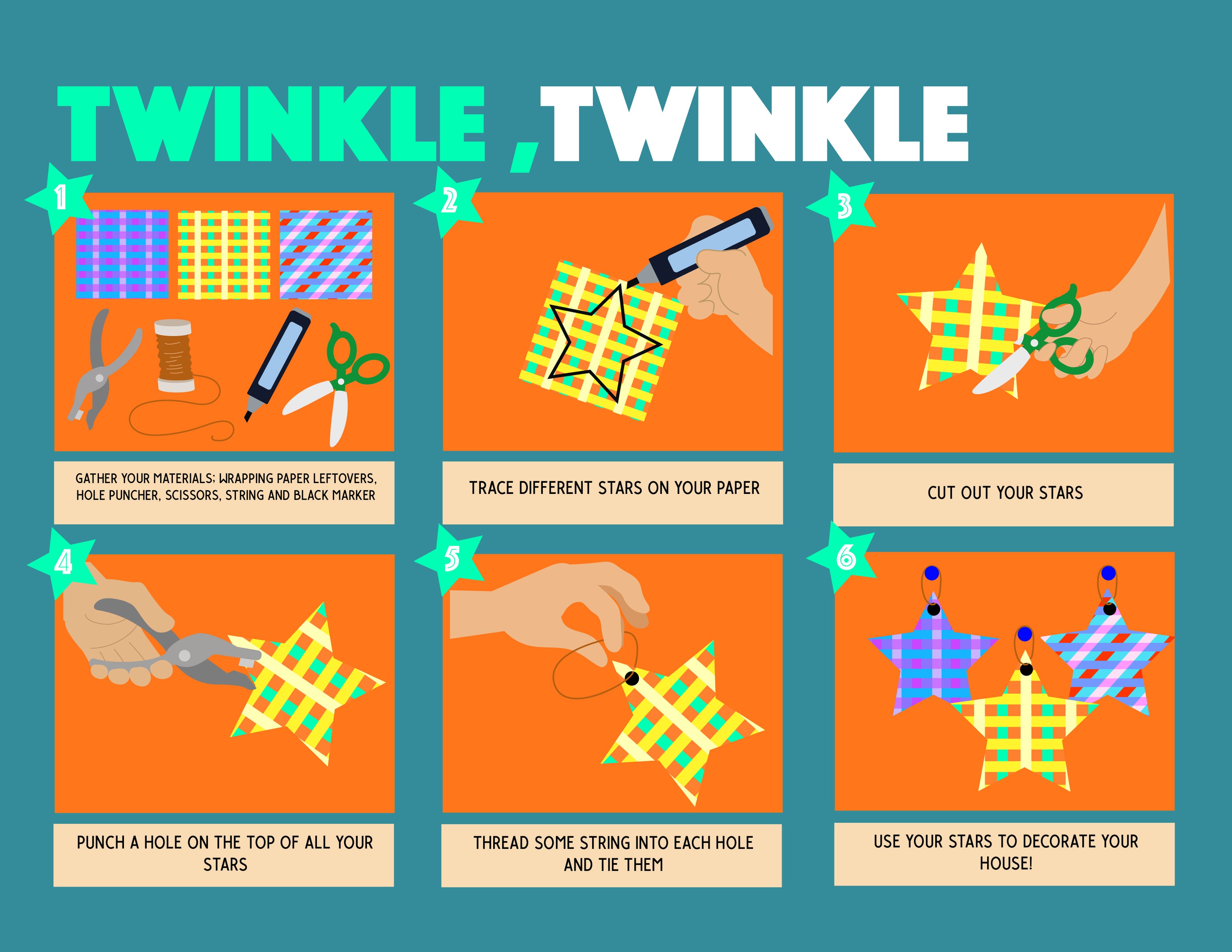 TWINKLE ,TWINKLE

1

GATHER YOUR MATERIALS; WRAPPING PAPER LEFTOVERS, HOLE PUNCHER, SCISSORS, STRING AND BLACK MARKER

2

TRACE DIFFERENT STARS ON YOUR PAPER

3

CUT OUT YOUR STARS

4

PUNCH A HOLE ON THE TOP OF ALL YOUR STARS

5

THREAD SOME STRING INTO EACH HOLE AND TIE THEM

6

USE YOUR STARS TO DECORATE YOUR HOUSE!