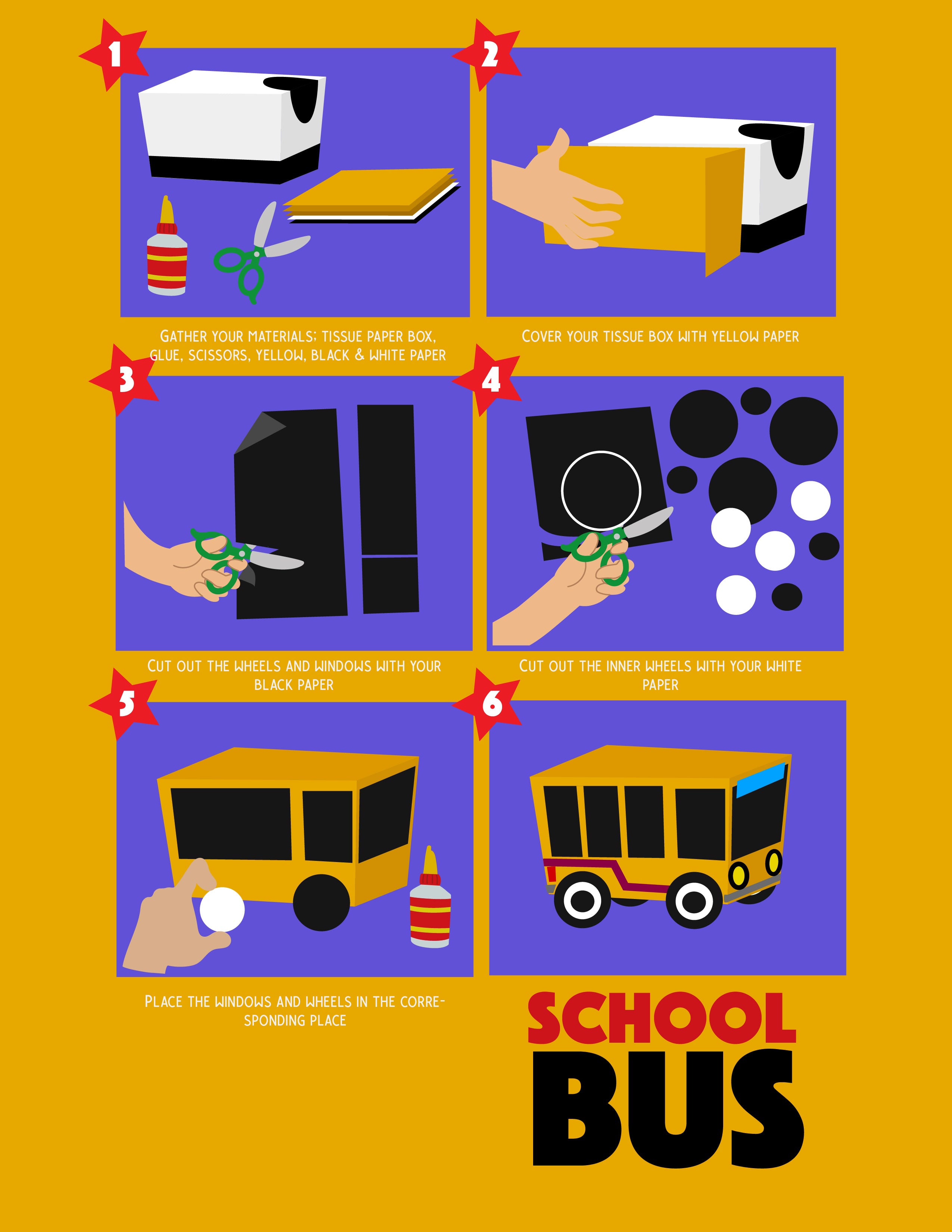 1

GATHER YOUR MATERIALS; TISSUE PAPER BOX, GLUE, SCISSORS, YELLOW, BLACK & WHITE PAPER

2

COVER YOUR TISSUE BOX WITH YELLOW PAPER

3

CUT OUT THE WHEELS AND WINDOWS WITH YOUR BLACK PAPER

4

CUT OUT THE INNER WHEELS WITH YOUR WHITE PAPER

5

PLACE THE WINDOWS AND WHEELS IN THE CORRESPONDING PLACE

6

SCHOOL BUS