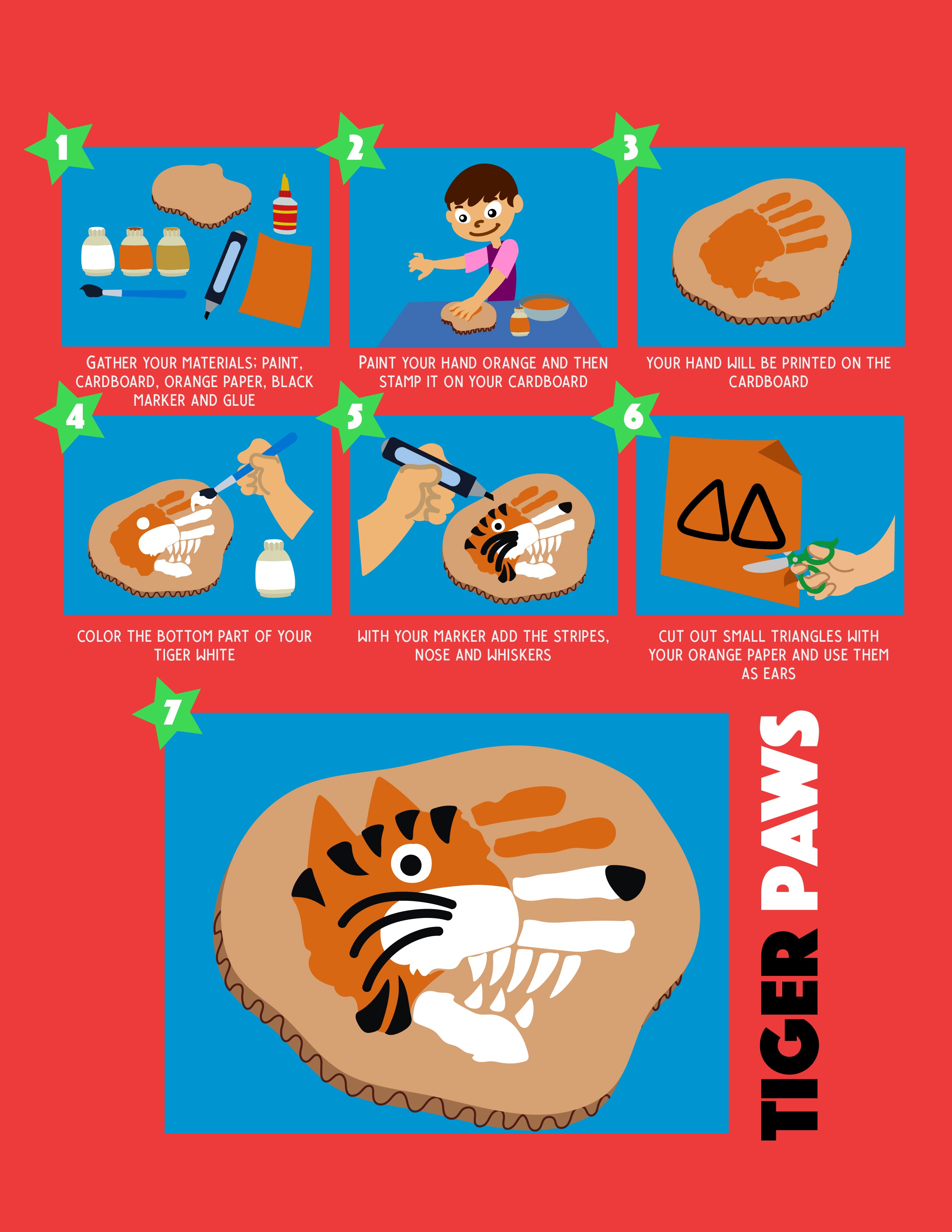 1

GATHER YOUR MATERIALS; PAINT, CARDBOARD, ORANGE PAPER, BLACK MARKER AND GLUE

2

PAINT YOUR HAND ORANGE AND THEN STAMP IT ON YOUR CARDBOARD

3

YOUR HAND WILL BE PRINTED ON THE CARDBOARD

4

COLOR THE BOTTOM PART OF YOUR TIGER WHITE

5

WITH YOUR MARKER ADD THE STRIPES, NOSE AND WHISKERS

6

CUT OUT SMALL TRIANGLES WITH YOUR ORANGE PAPER AND USE THEM AS EARS

7

TIGER PAWS